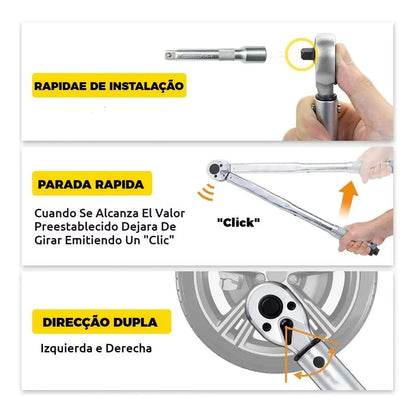 RAPIDAE DE INSTALAÇÃO

PARADA RAPIDA

Cuando Se Alcanza El Valor Preestablecido Dejara De Girar Emitiendo Un "Clic"

"Click"

DIRECÇÃO DUPLA

Izquierda e Derecha