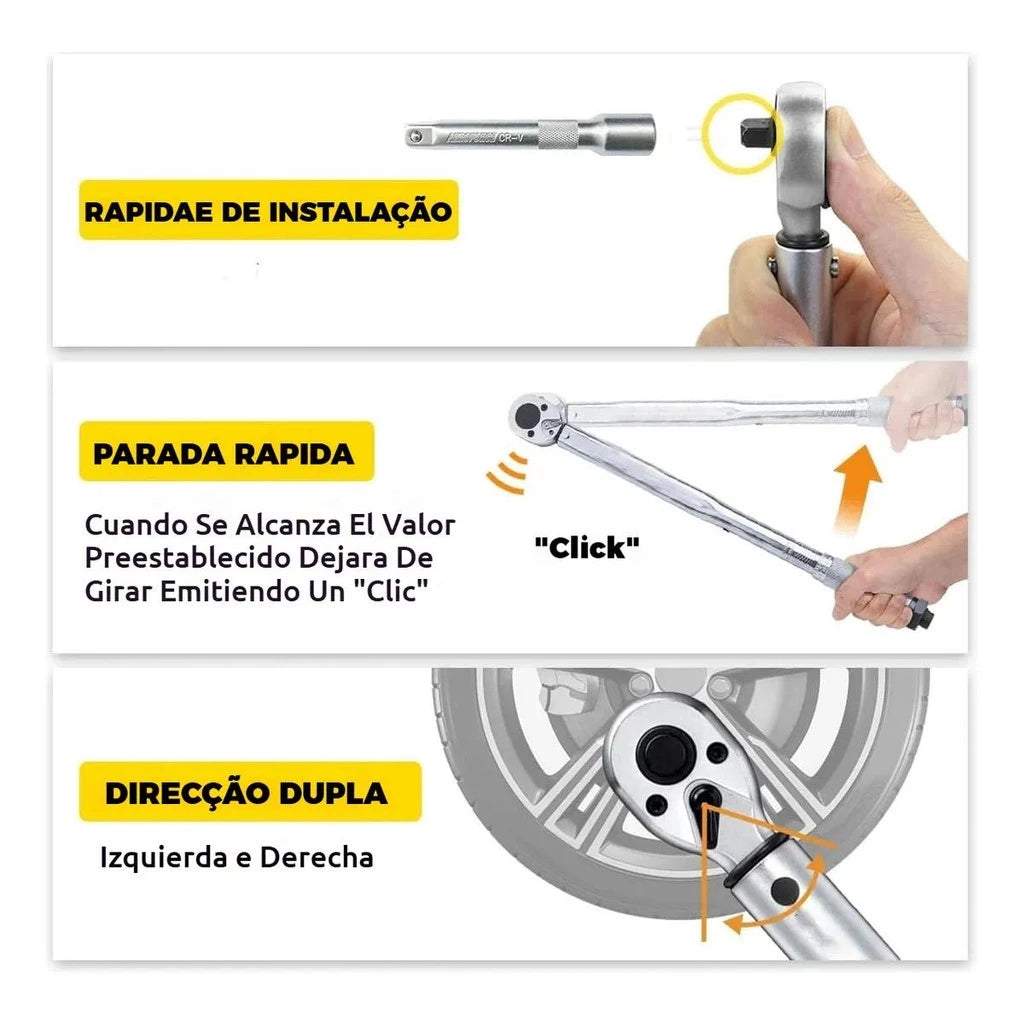 CR-V

RAPIDAE DE INSTALAÇÃO

PARADA RAPIDA

Cuando Se Alcanza El Valor Preestablecido Dejara De Girar Emitiendo Un "Clic"

"Click"

DIRECÇÃO DUPLA

Izquierda e Derecha