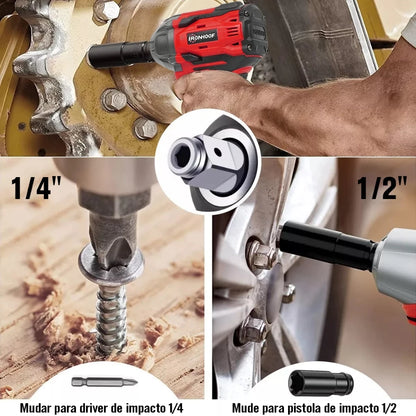 IRONHOOF

1/4"

1/2"

Mudar para driver de impacto 1/4

Mude para pistola de impacto 1/2