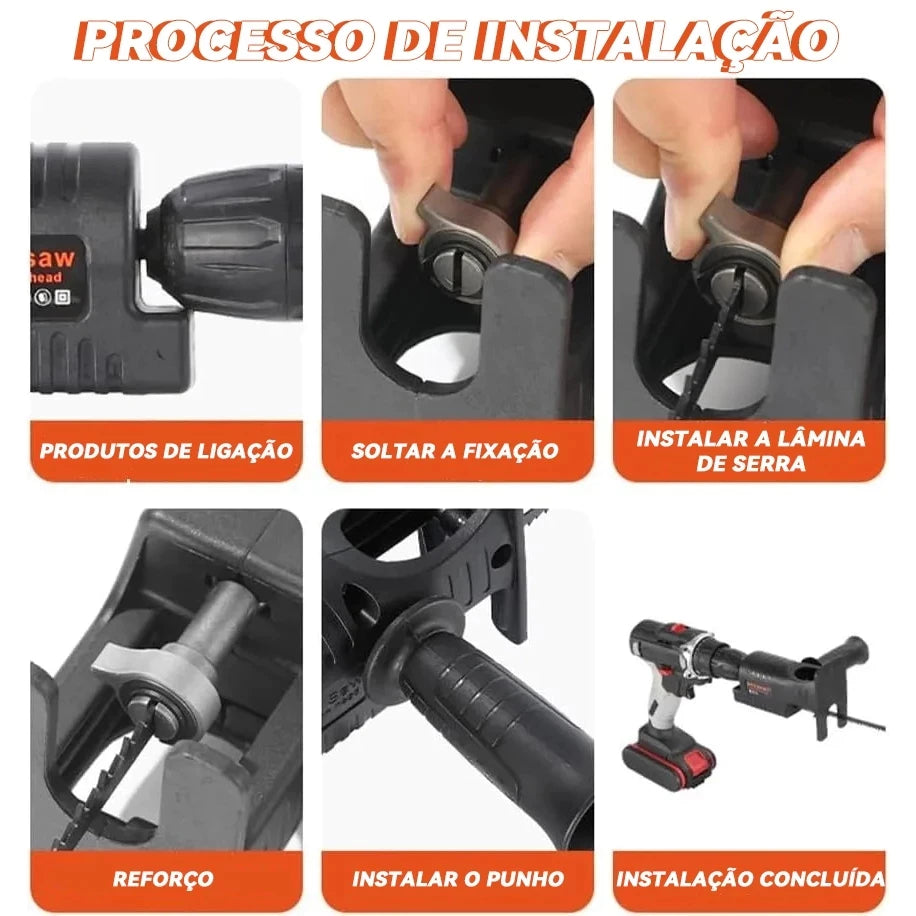 PROCESSO DE INSTALAÇÃO

saw
head

PRODUTOS DE LIGAÇÃO

SOLTAR A FIXAÇÃO

INSTALAR A LÂMINA DE SERRA

REFORÇO

INSTALAR O PUNHO

INSTALAÇÃO CONCLUÍDA