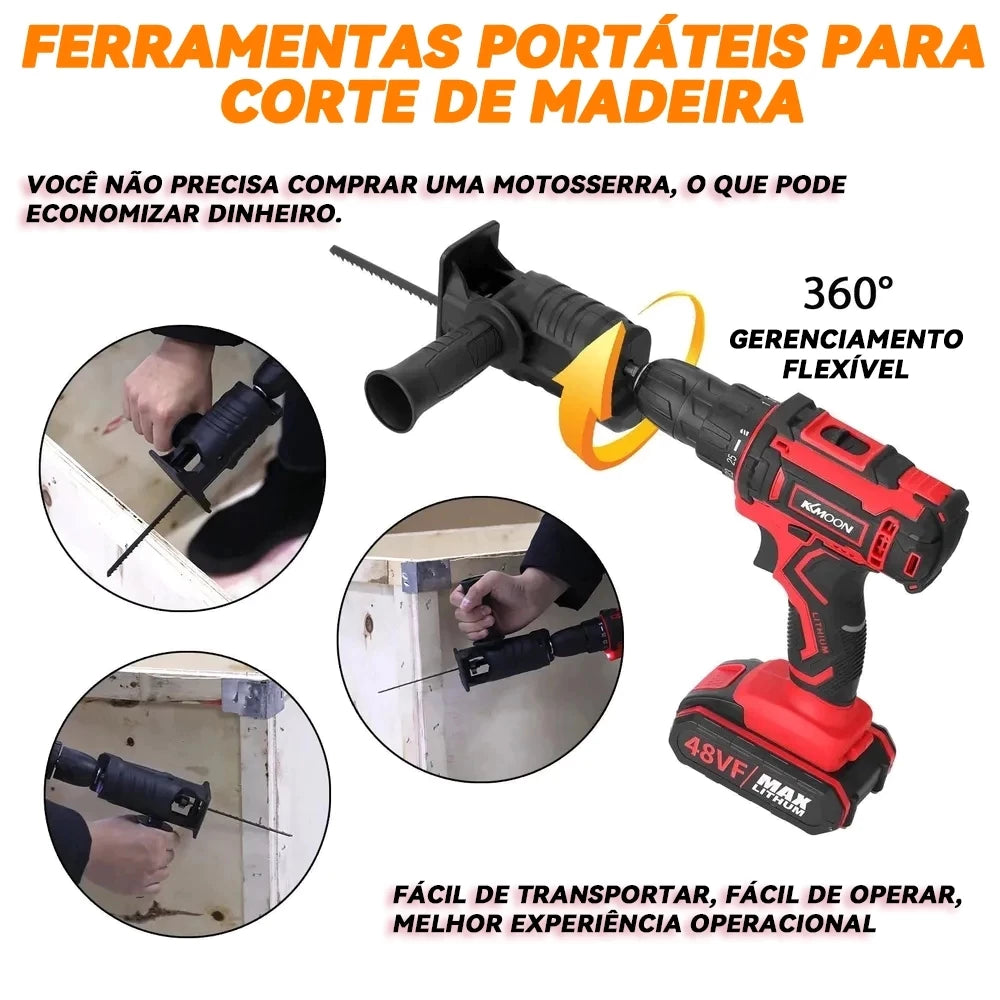 FERRAMENTAS PORTÁTEIS PARA CORTE DE MADEIRA

VOCÊ NÃO PRECISA COMPRAR UMA MOTOSSERRA, O QUE PODE ECONOMIZAR DINHEIRO.

360°
GERENCIAMENTO FLEXÍVEL

KKMOON
LITHIUM

48VF MAX LITHIUM

FÁCIL DE TRANSPORTAR, FÁCIL DE OPERAR, MELHOR EXPERIÊNCIA OPERACIONAL