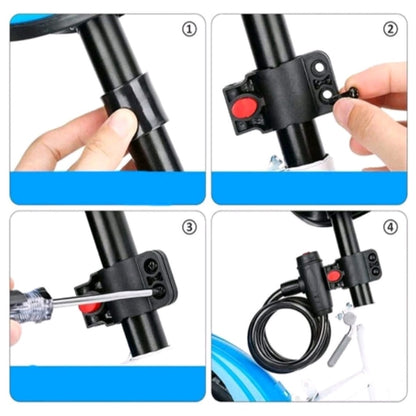 ①

②

③

④