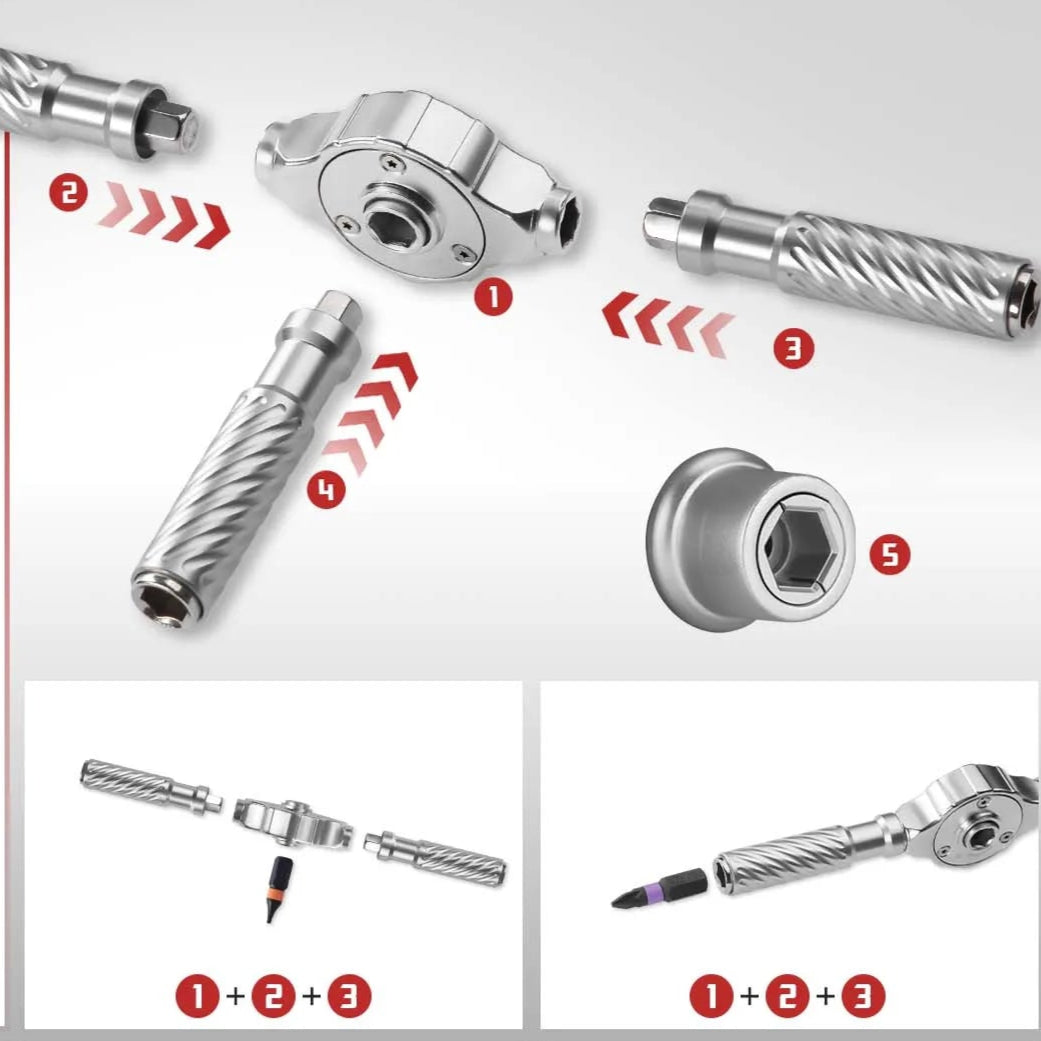 2

1

3

4

5

1 + 2 + 3

1 + 2 + 3