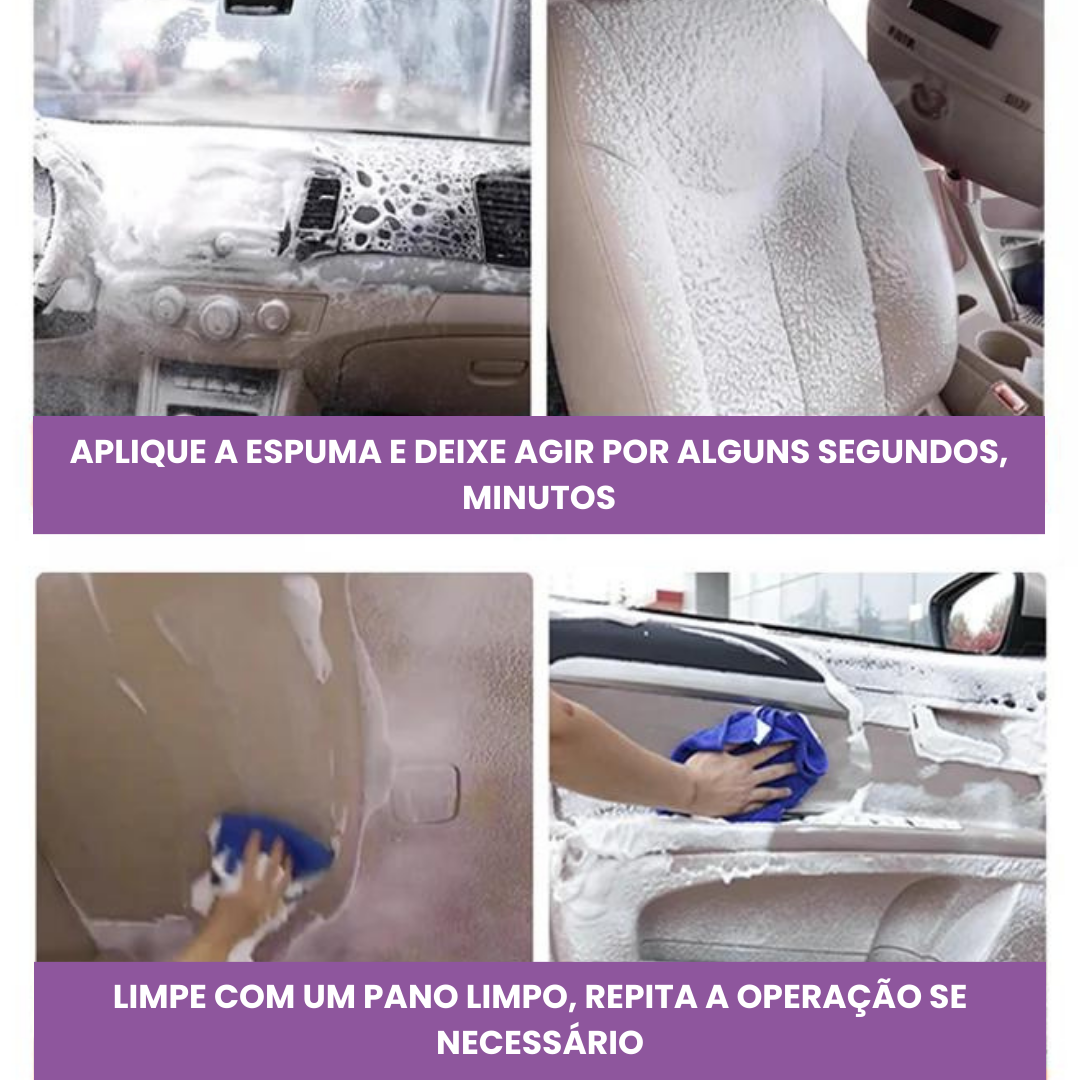 APLIQUE A ESPUMA E DEIXE AGIR POR ALGUNS SEGUNDOS, MINUTOS

LIMPE COM UM PANO LIMPO, REPITA A OPERAÇÃO SE NECESSÁRIO