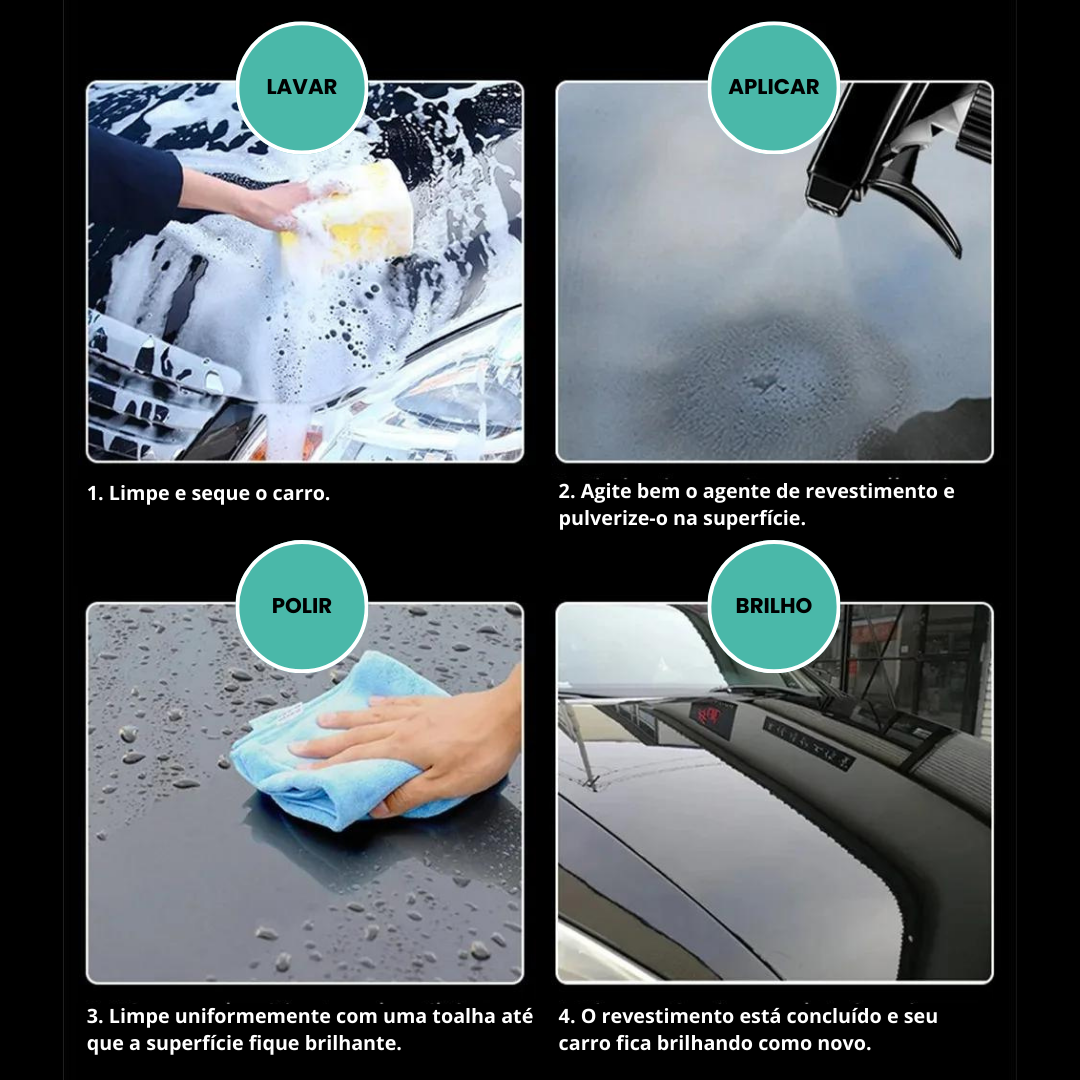 LAVAR

1. Limpe e seque o carro.

APLICAR

2. Agite bem o agente de revestimento e pulverize-o na superfície.

POLIR

3. Limpe uniformemente com uma toalha até que a superfície fique brilhante.

BRILHO

4. O revestimento está concluído e seu carro fica brilhando como novo.