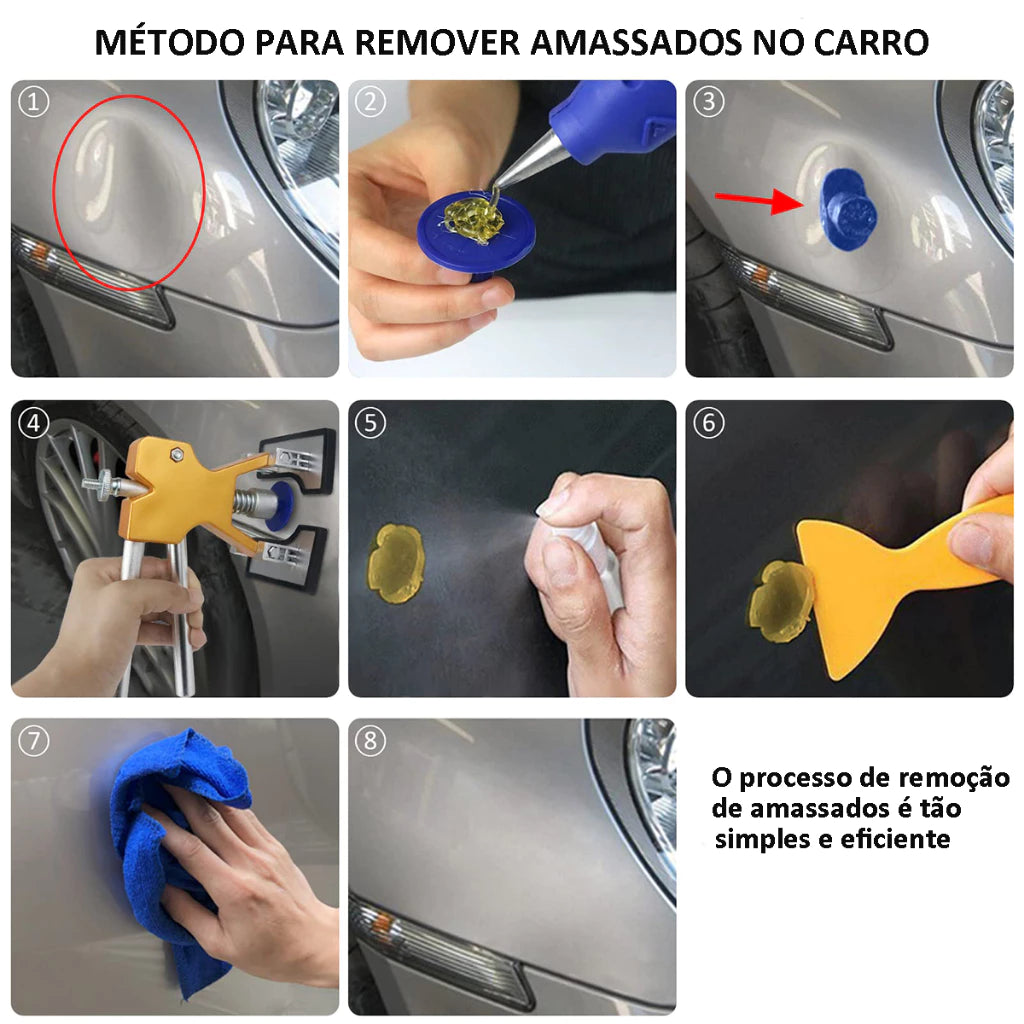 MÉTODO PARA REMOVER AMASSADOS NO CARRO

①

②

③

④

⑤

⑥

⑦

⑧

O processo de remoção de amassados é tão simples e eficiente