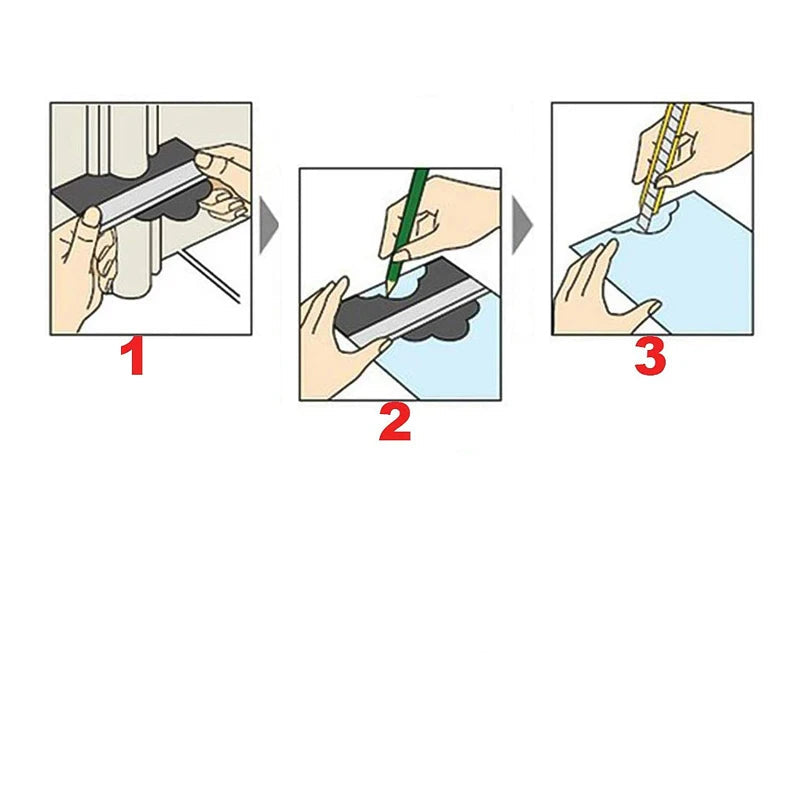 1

2

3